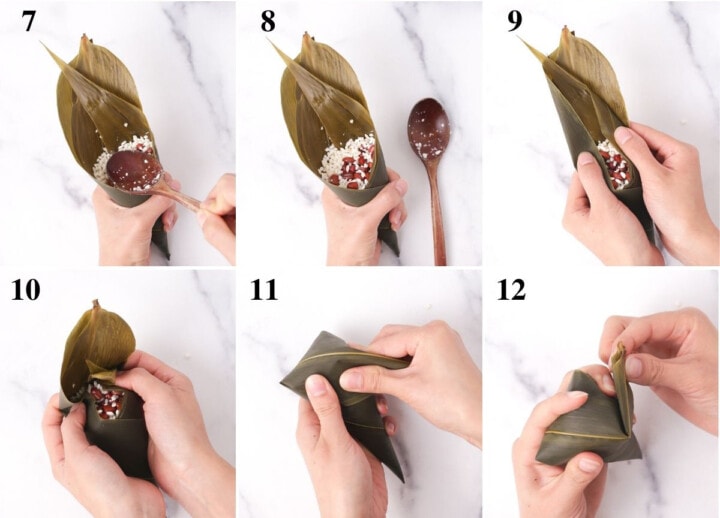 7

8

9

10

11

12