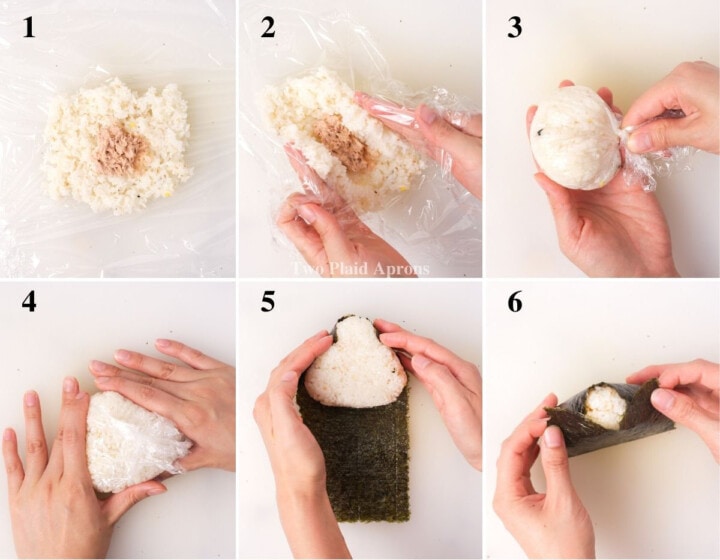 1

2

Two Plaid Aprons

3

4

5

6