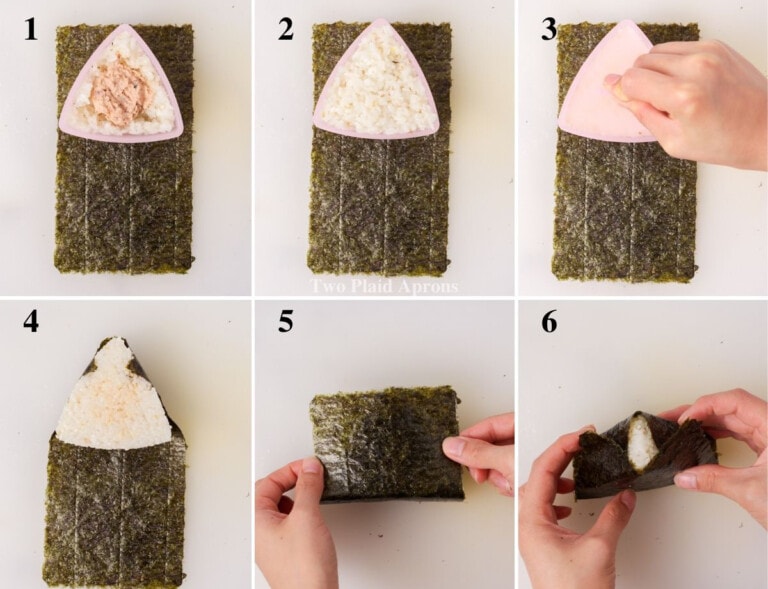 1

2

3

Two Plaid Aprons

4

5

6